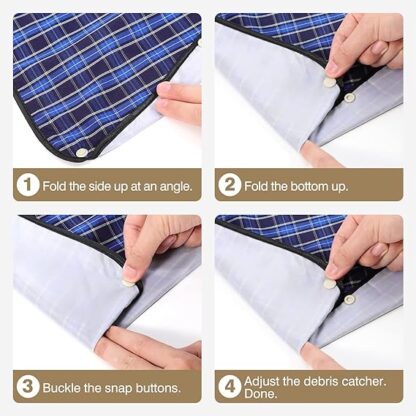 1 Fold the side up at an angle.

2 Fold the bottom up.

3 Buckle the snap buttons.

4 Adjust the debris catcher. Done.